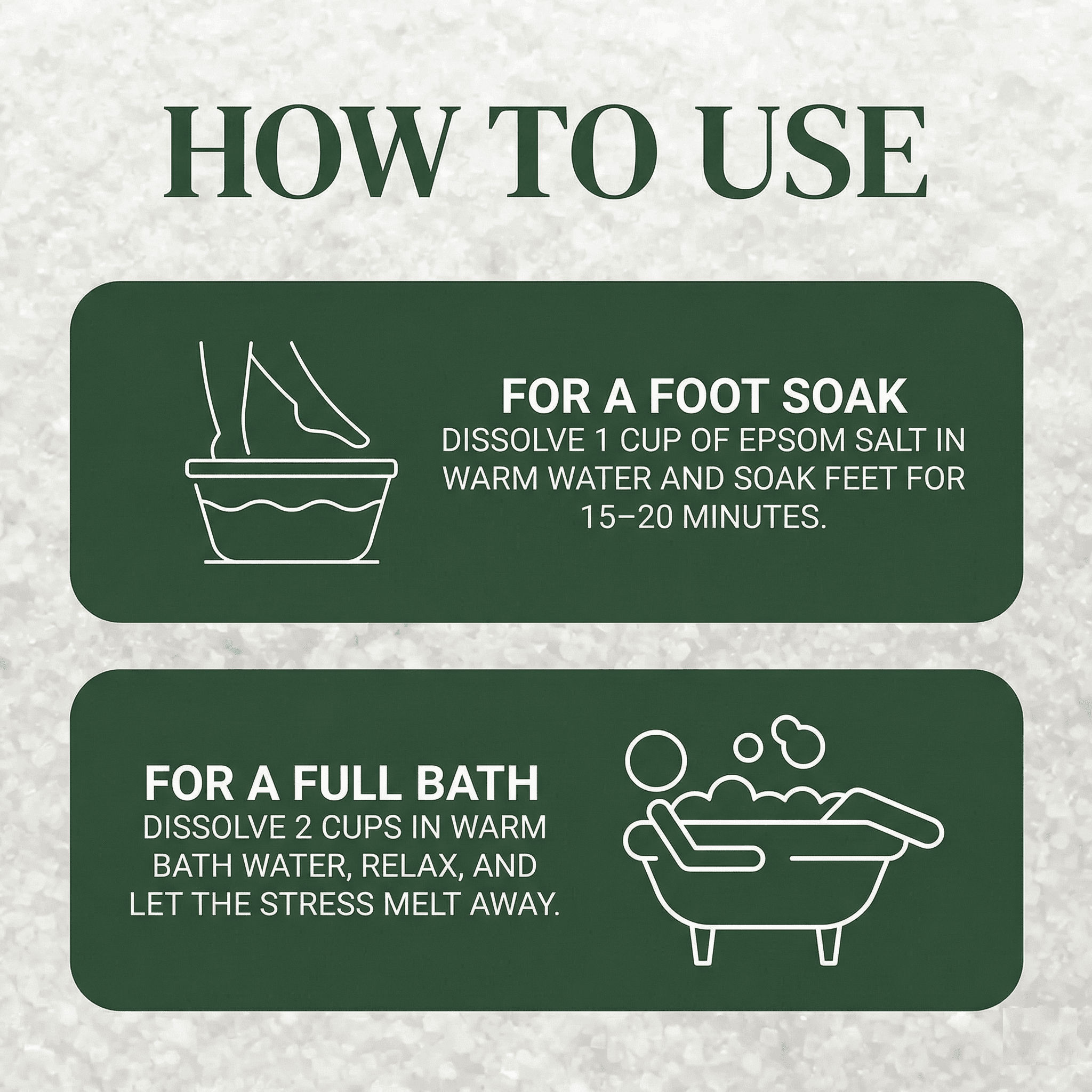 HOW TO USE

FOR A FOOT SOAK
DISSOLVE 1 CUP OF EPSOM SALT IN WARM WATER AND SOAK FEET FOR 15–20 MINUTES.

FOR A FULL BATH
DISSOLVE 2 CUPS IN WARM BATH WATER, RELAX, AND LET THE STRESS MELT AWAY.